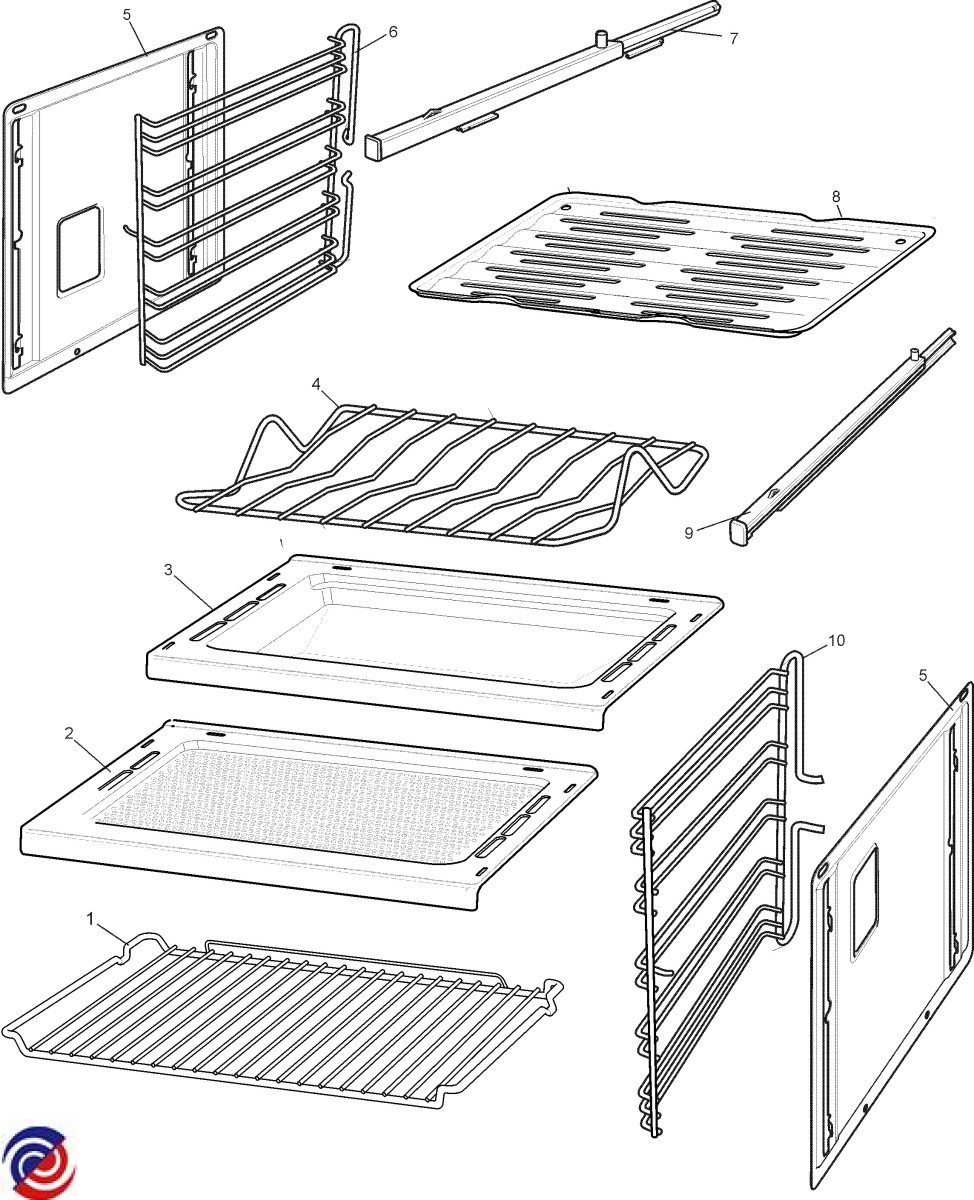 5
6
7
8
4
9
3
10
5
2
1